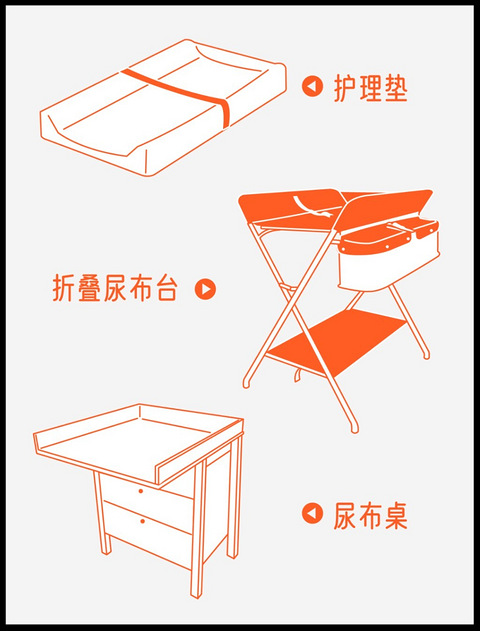 护理垫

折叠尿布台

尿布桌