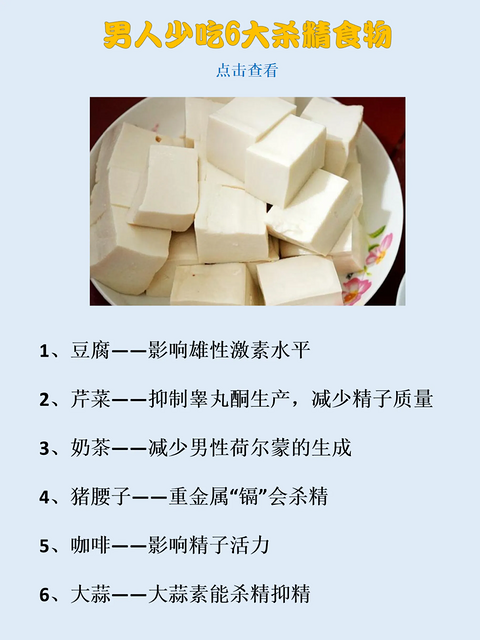 男人少吃6大杀精食物

点击查看

1、豆腐——影响雄性激素水平

2、芹菜——抑制睾丸酮生产，减少精子质量

3、奶茶——减少男性荷尔蒙的生成

4、猪腰子——重金属“镉”会杀精

5、咖啡——影响精子活力

6、大蒜——大蒜素能杀精抑精