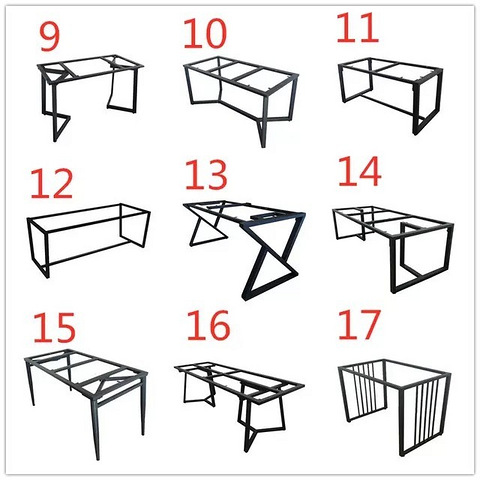 9
10
11
12
13
14
15
16
17