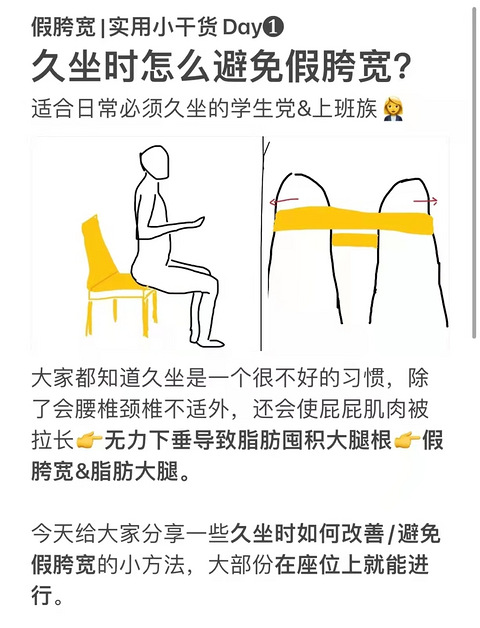 假胯宽 | 实用小干货 Day❶
久坐时怎么避免假胯宽?
适合日常必须久坐的学生党&上班族 👩‍💼

大家都知道久坐是一个很不好的习惯，除了会腰椎颈椎不适外，还会使屁屁肌肉被拉长👉无力下垂导致脂肪囤积大腿根👉假胯宽&脂肪大腿。

今天给大家分享一些久坐时如何改善/避免假胯宽的小方法，大部份在座位上就能进行。