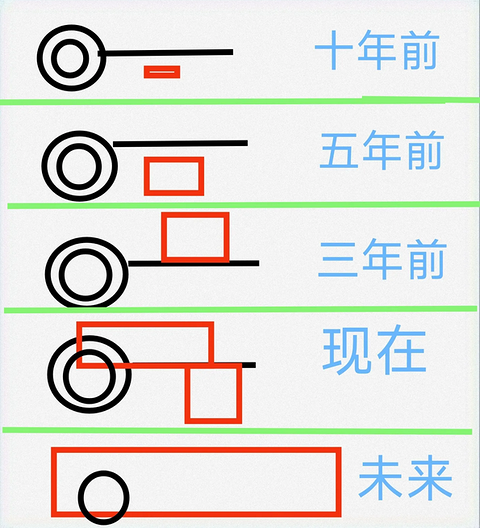 十年前

五年前

三年前

现在

未来