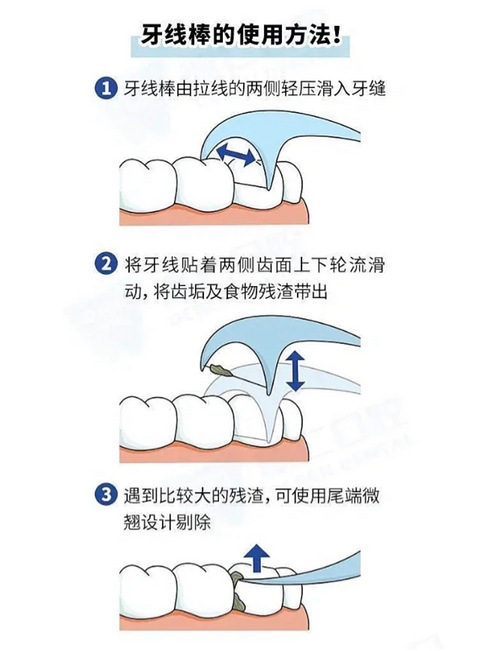 牙线棒的使用方法！

1 牙线棒由拉线的两侧轻压滑入牙缝

2 将牙线贴着两侧齿面上下轮流滑动，将齿垢及食物残渣带出

3 遇到比较大的残渣，可使用尾端微翘设计剔除