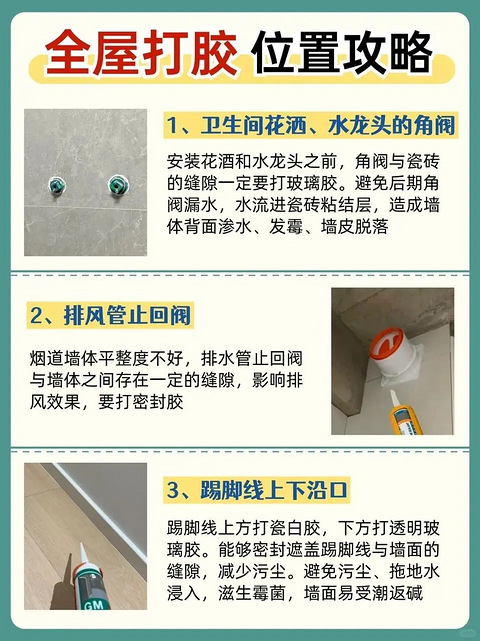 全屋打胶 位置攻略

1、卫生间花洒、水龙头的角阀

安装花洒和水龙头之前，角阀与瓷砖的缝隙一定要打玻璃胶。避免后期角阀漏水，水流进瓷砖粘结层，造成墙体背面渗水、发霉、墙皮脱落

2、排风管止回阀

烟道墙体平整度不好，排水管止回阀与墙体之间存在一定的缝隙，影响排风效果，要打密封胶

3、踢脚线上下沿口

踢脚线上方打瓷白胶，下方打透明玻璃胶。能够密封遮盖踢脚线与墙面的缝隙，减少污尘。避免污尘、拖地水浸入，滋生霉菌，墙面易受潮返碱

GM